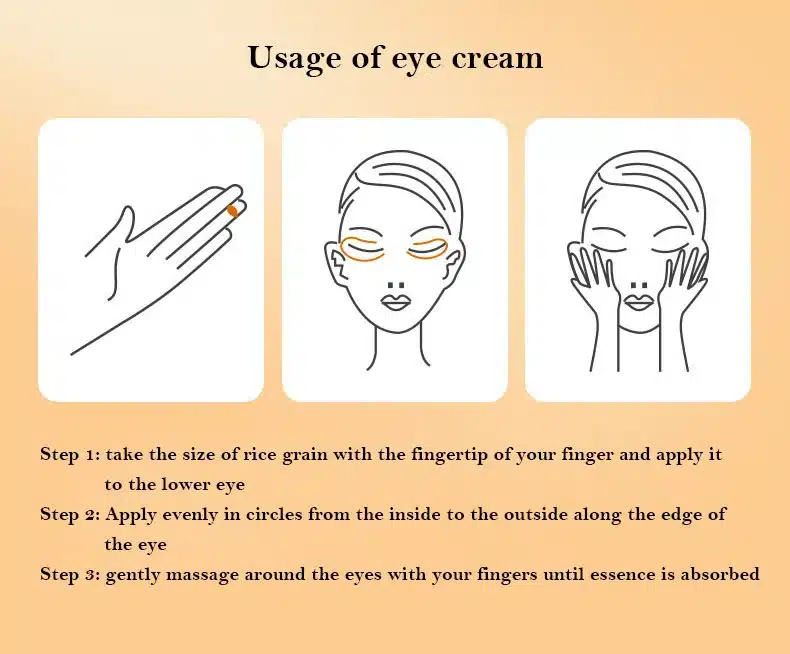 Usage of eye cream

Step 1: take the size of rice grain with the fingertip of your finger and apply it to the lower eye

Step 2: Apply evenly in circles from the inside to the outside along the edge of the eye

Step 3: gently massage around the eyes with your fingers until essence is absorbed